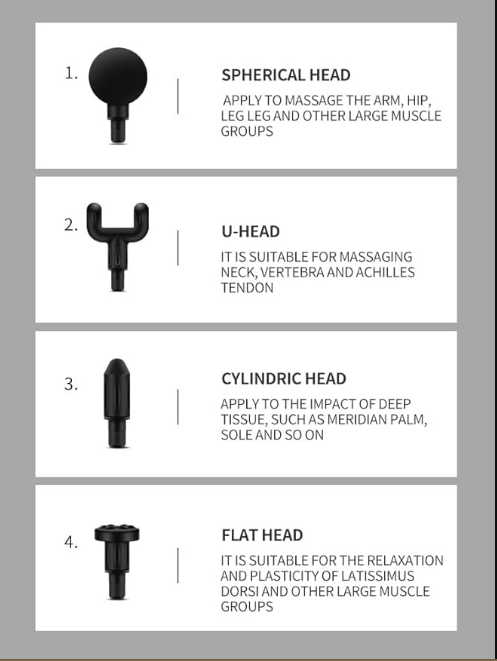 1.

SPHERICAL HEAD

APPLY TO MASSAGE THE ARM, HIP, LEG LEG AND OTHER LARGE MUSCLE GROUPS

2.

U-HEAD

IT IS SUITABLE FOR MASSAGING NECK, VERTEBRA AND ACHILLES TENDON

3.

CYLINDRIC HEAD

APPLY TO THE IMPACT OF DEEP TISSUE, SUCH AS MERIDIAN PALM, SOLE AND SO ON

4.

FLAT HEAD

IT IS SUITABLE FOR THE RELAXATION AND PLASTICITY OF LATISSIMUS DORSI AND OTHER LARGE MUSCLE GROUPS