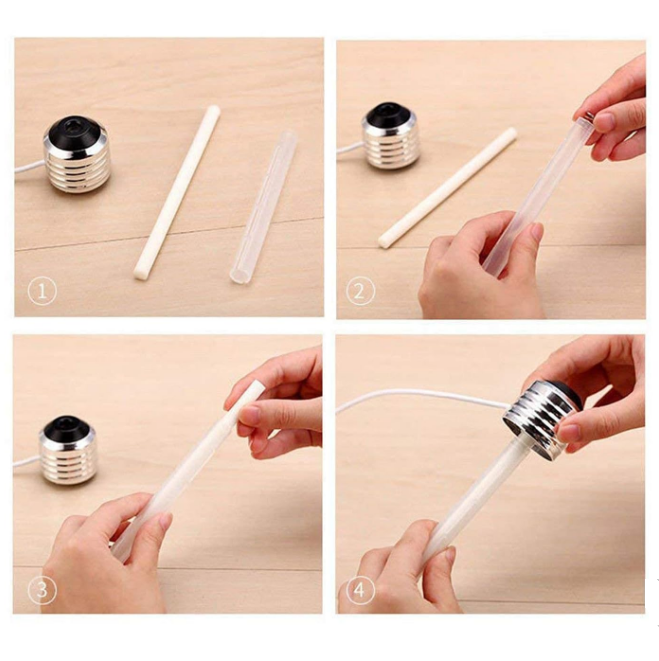 ①

②

③

④